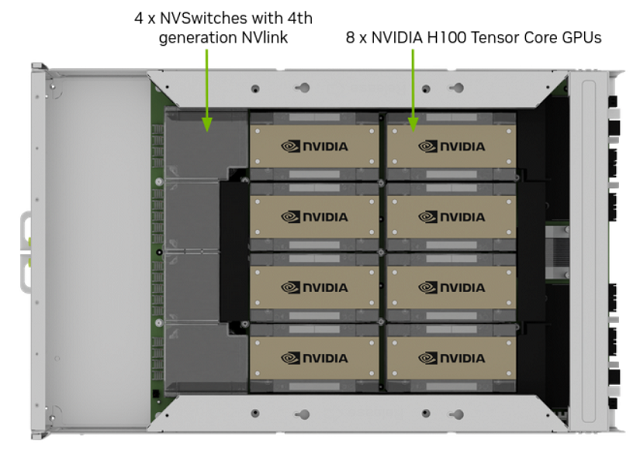 4 x NVSwitches with 4th generation NVlink

8 x NVIDIA H100 Tensor Core GPUs

NVIDIA

NVIDIA

NVIDIA

NVIDIA

NVIDIA

NVIDIA

NVIDIA

NVIDIA